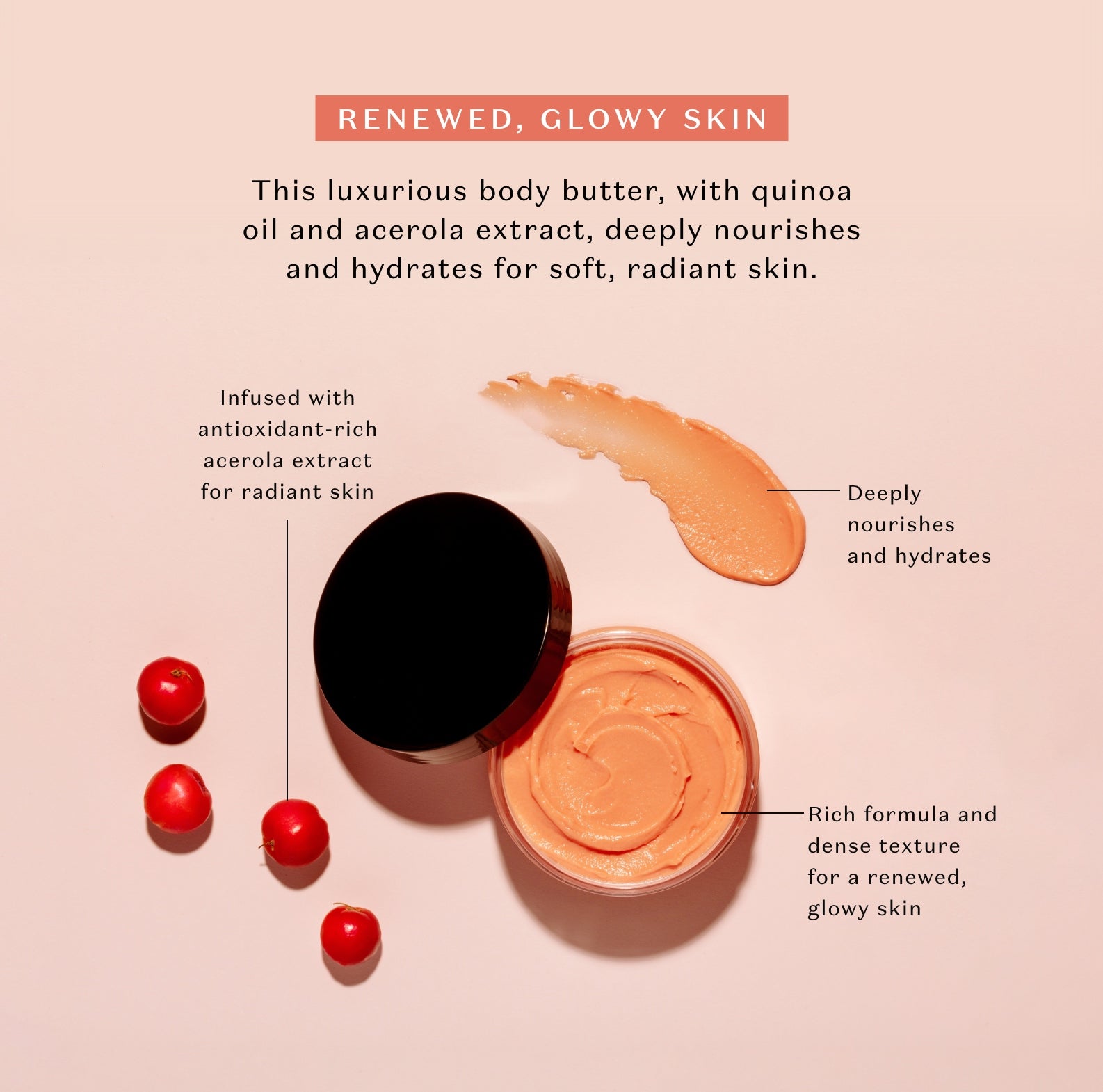 RENEWED, GLOWY SKIN

This luxurious body butter, with quinoa oil and acerola extract, deeply nourishes and hydrates for soft, radiant skin.

Infused with antioxidant-rich acerola extract for radiant skin

Deeply nourishes and hydrates

Rich formula and dense texture for a renewed, glowy skin